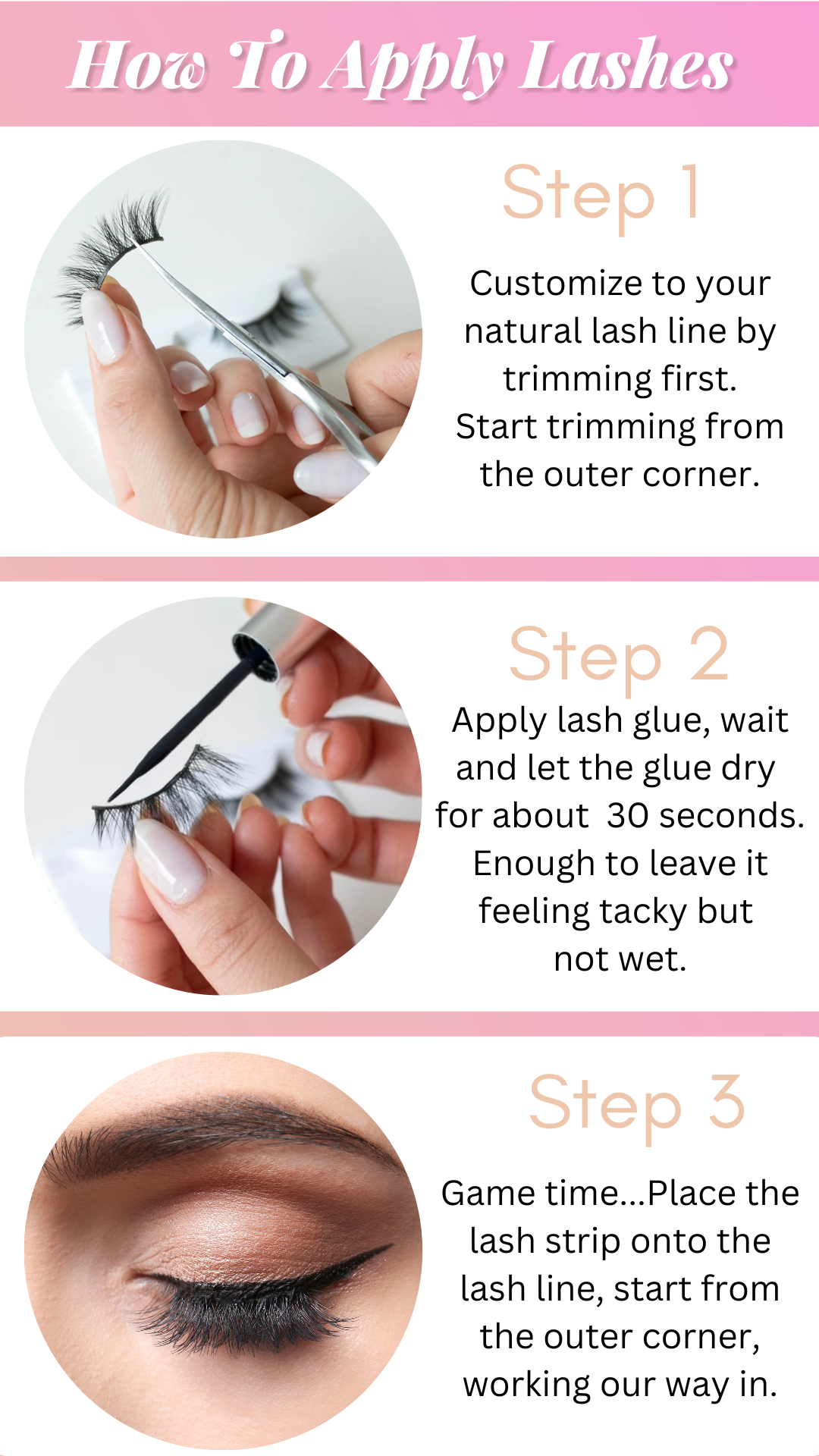 How To Apply Lashes

Step 1

Customize to your natural lash line by trimming first. Start trimming from the outer corner.

Step 2

Apply lash glue, wait and let the glue dry for about 30 seconds. Enough to leave it feeling tacky but not wet.

Step 3

Game time...Place the lash strip onto the lash line, start from the outer corner, working our way in.